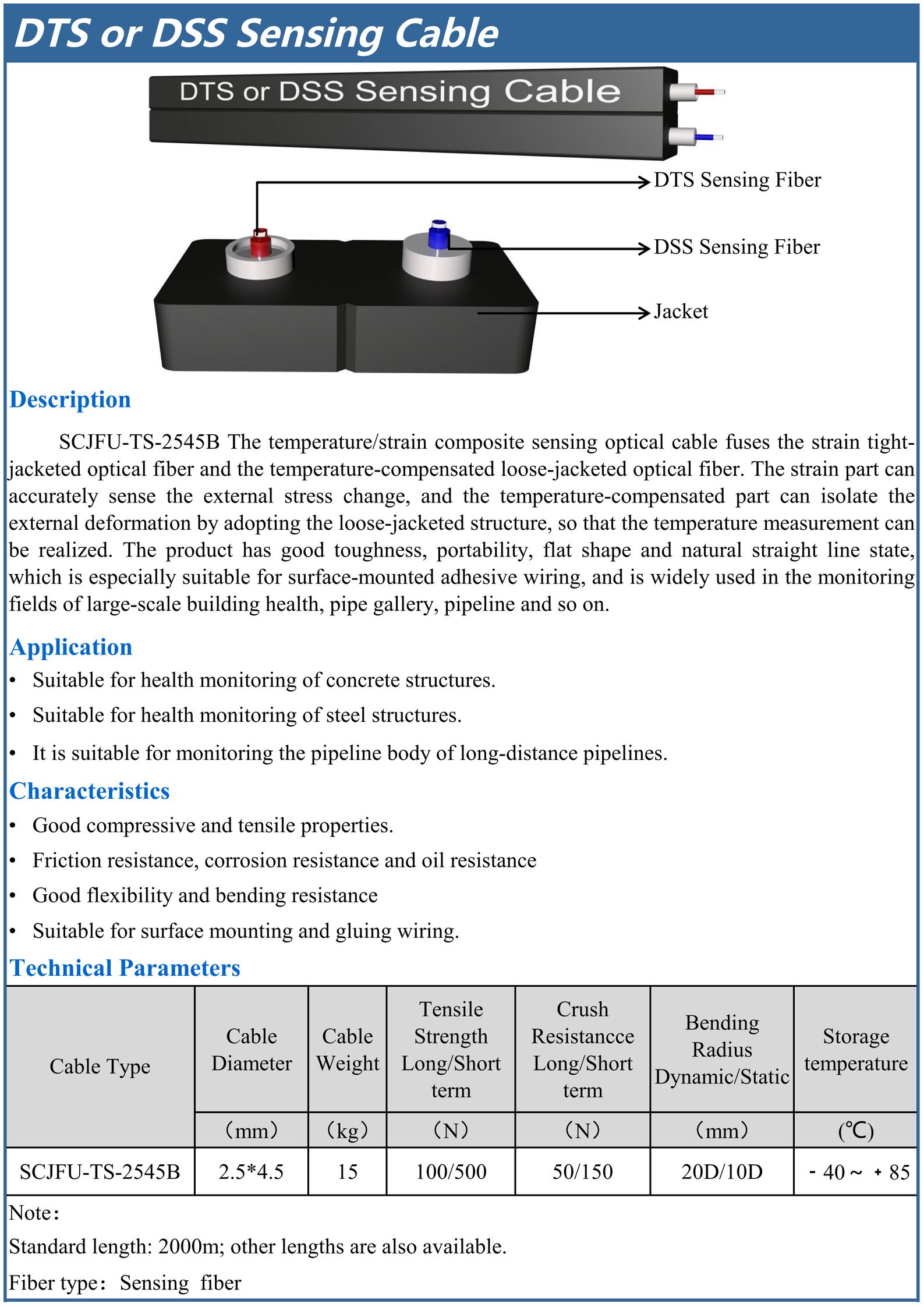 DTS or DSS Sensing Cable

DTS or DSS Sensing Cable

DTS Sensing Fiber

DSS Sensing Fiber

Jacket

Description

SCJFU-TS-2545B The temperature/strain composite sensing optical cable fuses the strain tight-jacketed optical fiber and the temperature-compensated loose-jacketed optical fiber. The strain part can accurately sense the external stress change, and the temperature-compensated part can isolate the external deformation by adopting the loose-jacketed structure, so that the temperature measurement can be realized. The product has good toughness, portability, flat shape and natural straight line state, which is especially suitable for surface-mounted adhesive wiring, and is widely used in the monitoring fields of large-scale building health, pipe gallery, pipeline and so on.

Application

• Suitable for health monitoring of concrete structures.
• Suitable for health monitoring of steel structures.
• It is suitable for monitoring the pipeline body of long-distance pipelines.

Characteristics

• Good compressive and tensile properties.
• Friction resistance, corrosion resistance and oil resistance
• Good flexibility and bending resistance
• Suitable for surface mounting and gluing wiring.

Technical Parameters

| Cable Type | Cable Diameter | Cable Weight | Tensile Strength Long/Short term | Crush Resistancce Long/Short term | Bending Radius Dynamic/Static | Storage temperature |
|---|---|---|---|---|---|---|
| | （mm） | （kg） | （N） | （N） | （mm） | (℃) |
| SCJFU-TS-2545B | 2.5*4.5 | 15 | 100/500 | 50/150 | 20D/10D | - 40 ~ + 85 |

Note：
Standard length: 2000m; other lengths are also available.
Fiber type： Sensing fiber